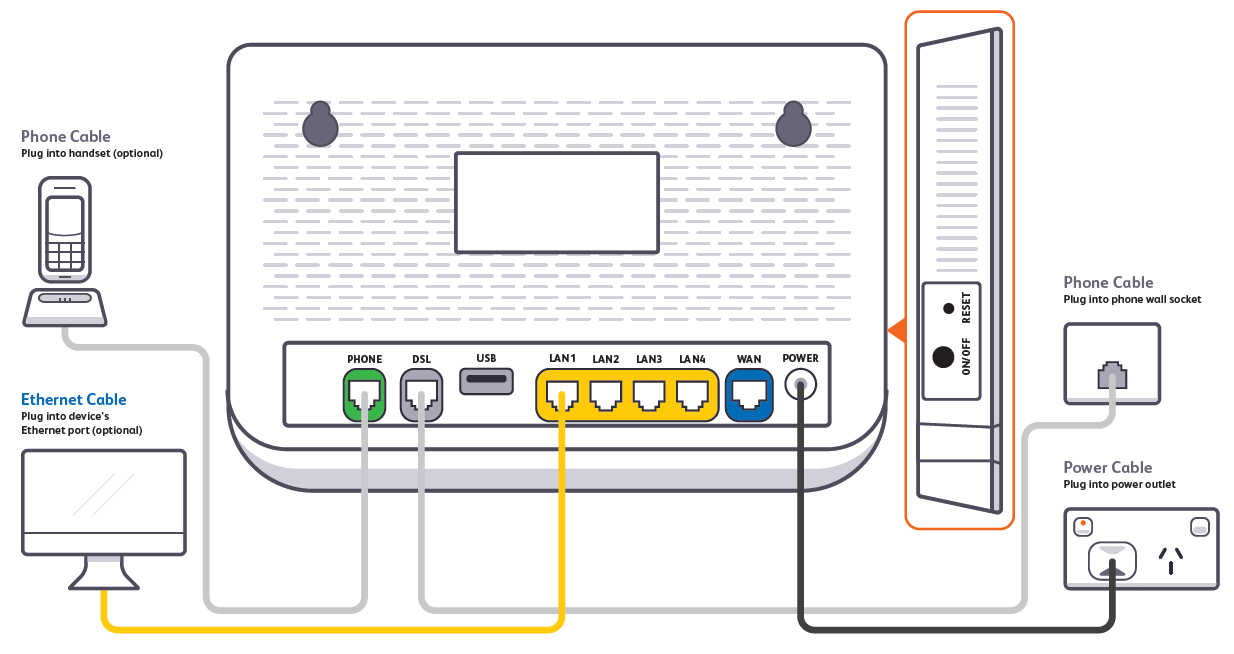 Phone Cable
Plug into handset (optional)

Ethernet Cable
Plug into device's Ethernet port (optional)

PHONE DSL USB LAN1 LAN2 LAN3 LAN4 WAN POWER

RESET
ON/OFF

Phone Cable
Plug into phone wall socket

Power Cable
Plug into power outlet